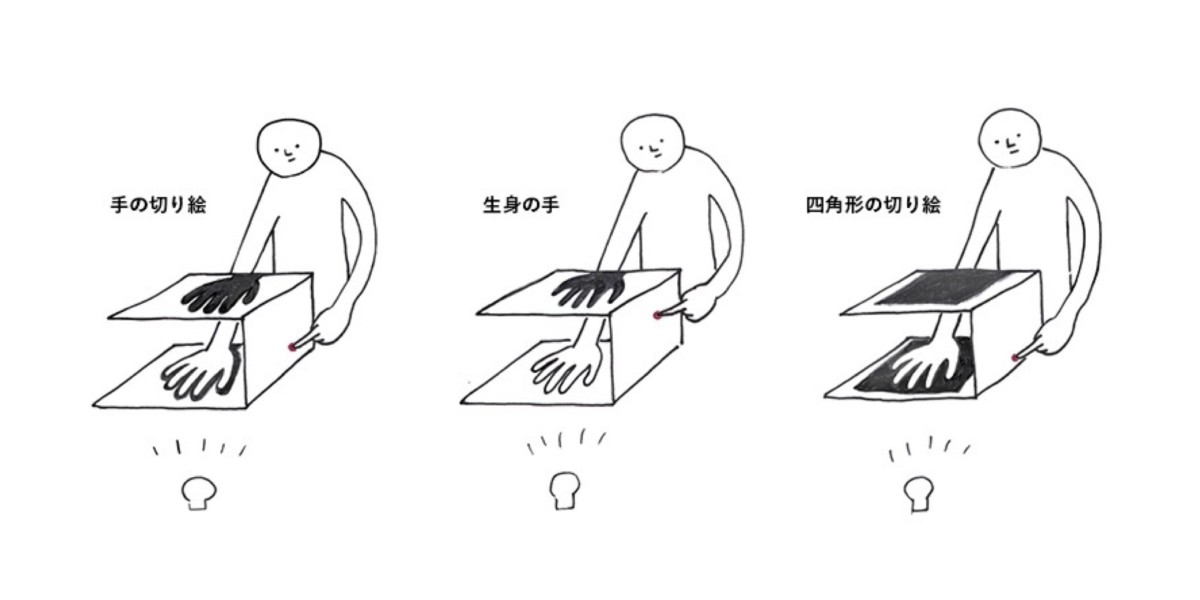 手の切り絵

生身の手

四角形の切り絵