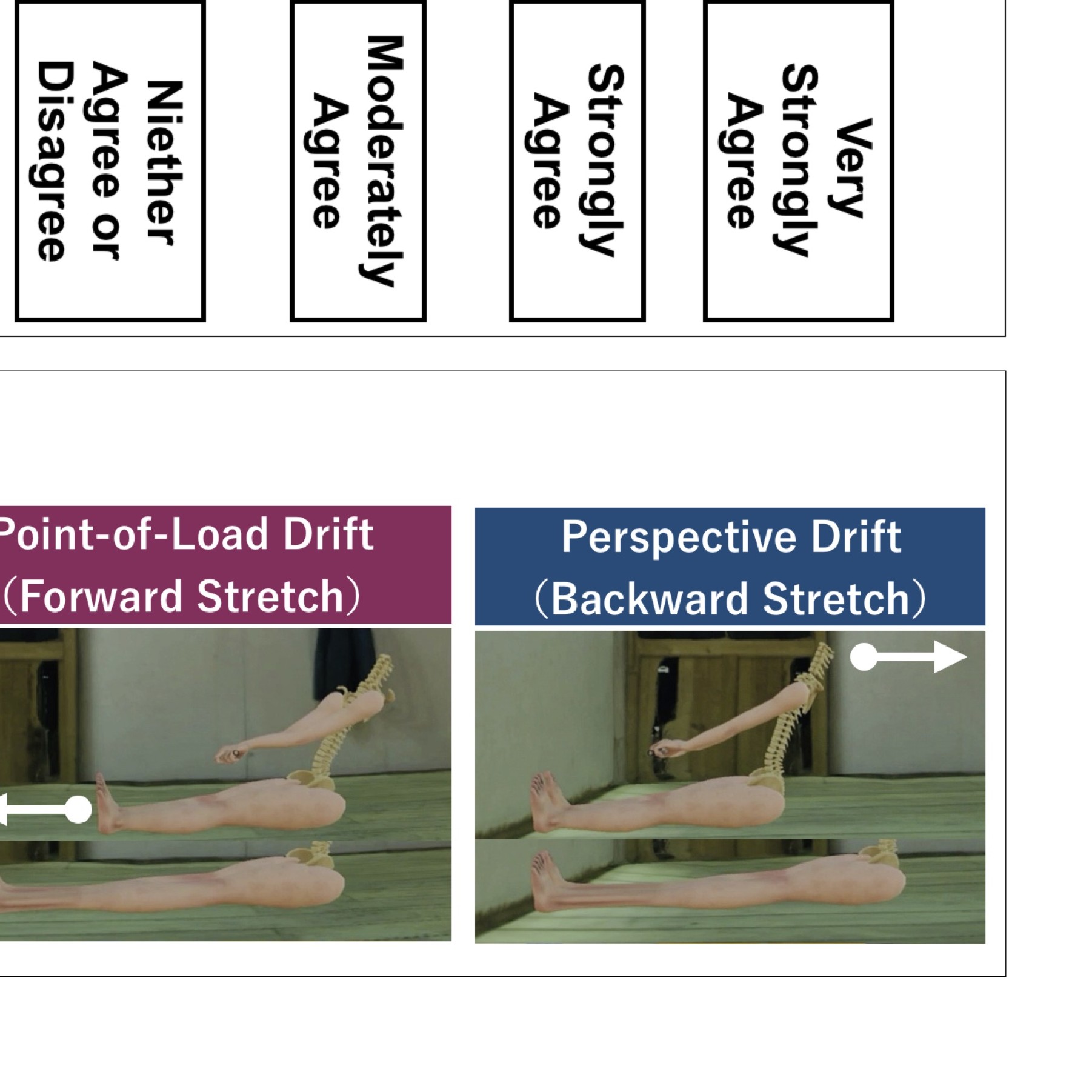 Niether Agree or Disagree

Moderately Agree

Strongly Agree

Very Strongly Agree

Point-of-Load Drift (Forward Stretch)

Perspective Drift (Backward Stretch)